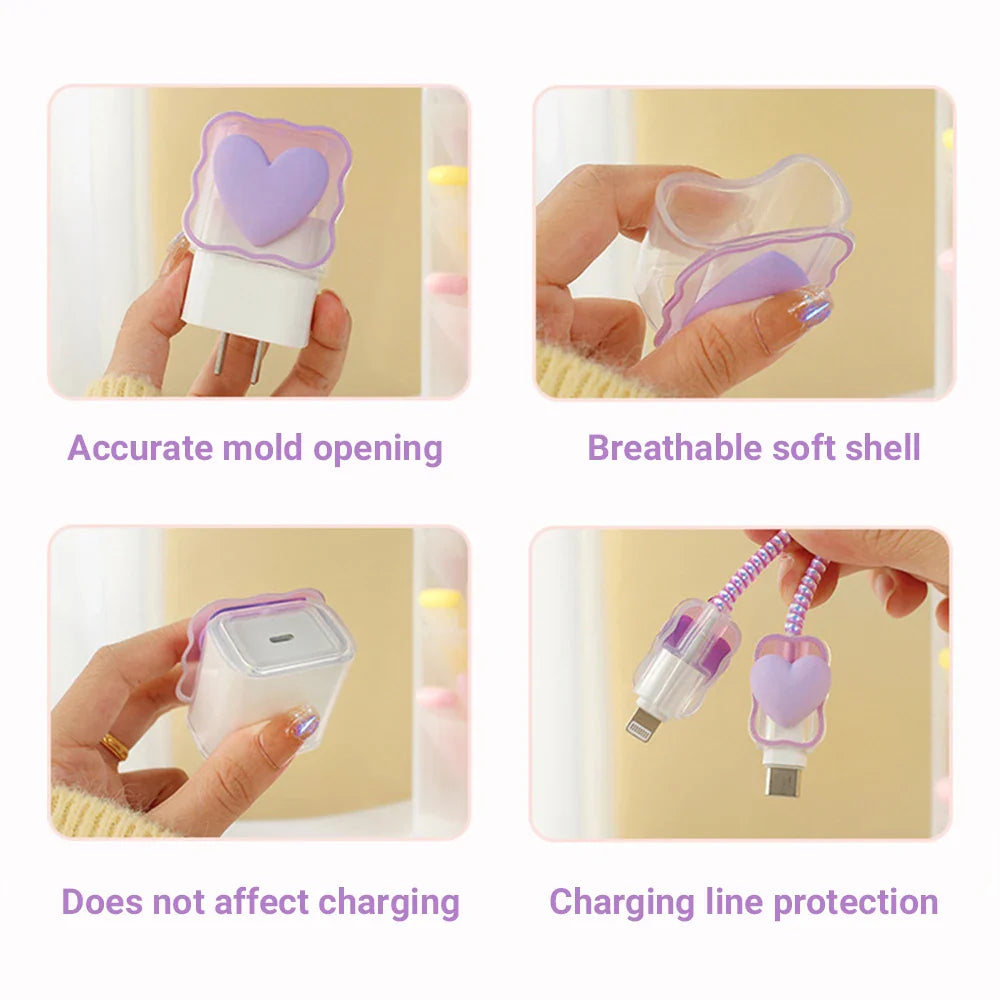 Accurate mold opening

Breathable soft shell

Does not affect charging

Charging line protection